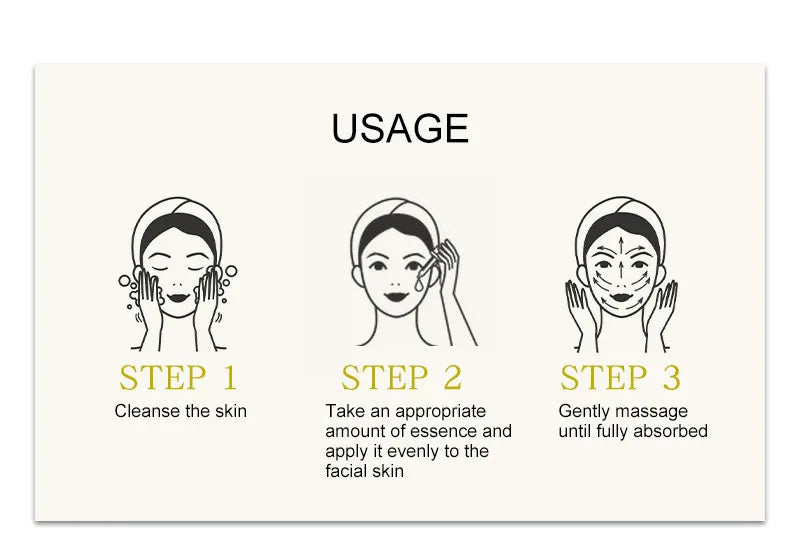 USAGE

STEP 1
Cleanse the skin

STEP 2
Take an appropriate amount of essence and apply it evenly to the facial skin

STEP 3
Gently massage until fully absorbed